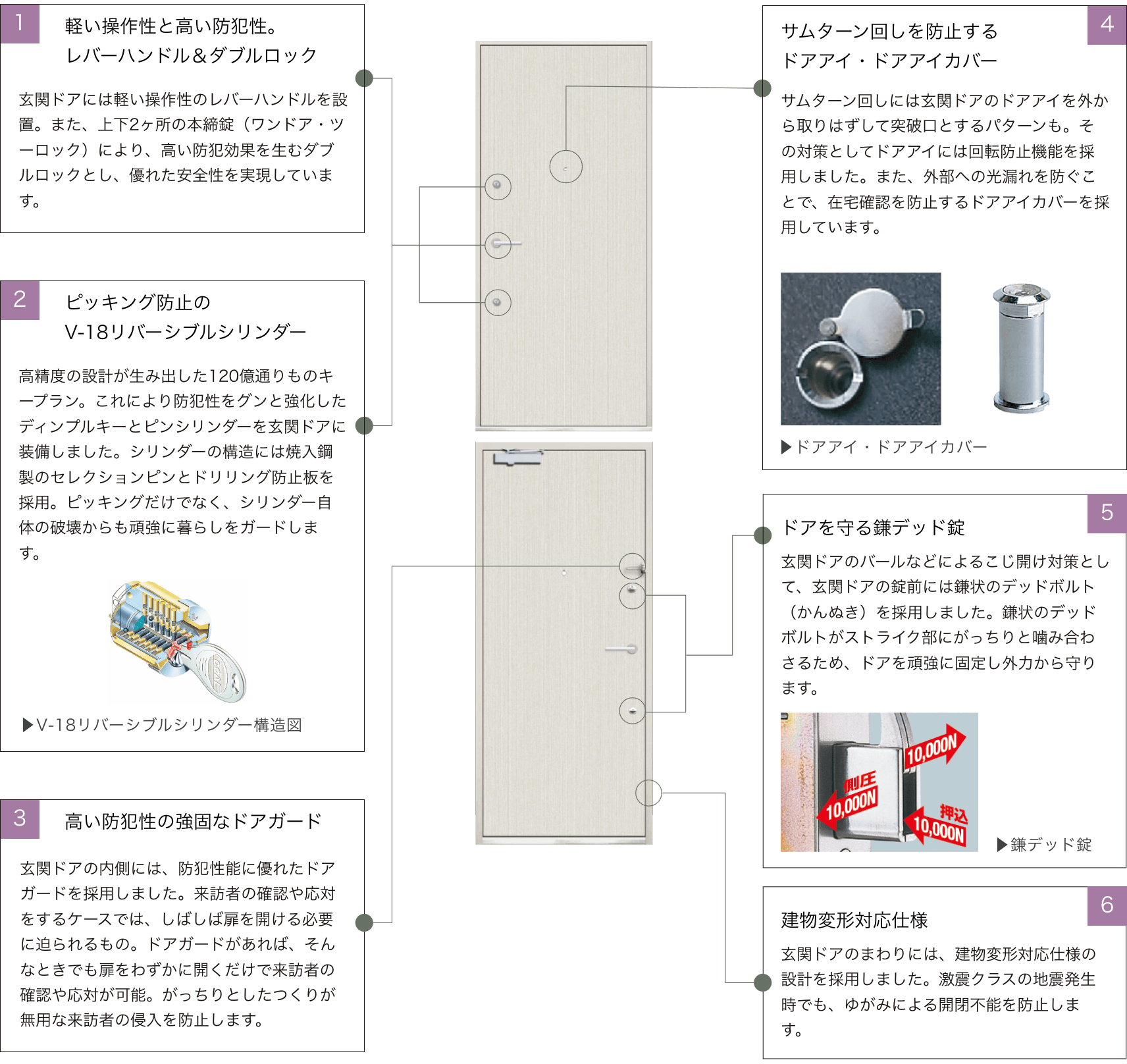 1
軽い操作性と高い防犯性。
レバーハンドル＆ダブルロック

玄関ドアには軽い操作性のレバーハンドルを設置。また、上下2ヶ所の本締錠（ワンドア・ツーロック）により、高い防犯効果を生むダブルロックとし、優れた安全性を実現しています。

2
ピッキング防止の
V-18リバーシブルシリンダー

高精度の設計が生み出した120億通りものキープラン。これにより防犯性をグンと強化したディンプルキーとピンシリンダーを玄関ドアに装備しました。シリンダーの構造には焼入鋼製のセレクションピンとドリリング防止板を採用。ピッキングだけでなく、シリンダー自体の破壊からも頑強に暮らしをガードします。

▶V-18リバーシブルシリンダー構造図

3
高い防犯性の強固なドアガード

玄関ドアの内側には、防犯性能に優れたドアガードを採用しました。来訪者の確認や応対をするケースでは、しばしば扉を開ける必要に迫られるもの。ドアガードがあれば、そんなときでも扉をわずかに開くだけで来訪者の確認や応対が可能。がっちりとしたつくりが無用な来訪者の侵入を防止します。

4
サムターン回しを防止する
ドアアイ・ドアアイカバー

サムターン回しには玄関ドアのドアアイを外から取りはずして突破口とするパターンも。その対策としてドアアイには回転防止機能を採用しました。また、外部への光漏れを防ぐことで、在宅確認を防止するドアアイカバーを採用しています。

▶ドアアイ・ドアアイカバー

5
ドアを守る鎌デッド錠

玄関ドアのバールなどによるこじ開け対策として、玄関ドアの錠前には鎌状のデッドボルト（かんぬき）を採用しました。鎌状のデッドボルトがストライク部にがっちりと噛み合わさるため、ドアを頑強に固定し外力から守ります。

10,000N
側圧
10,000N
押込
10,000N

▶鎌デッド錠

6
建物変形対応仕様

玄関ドアのまわりには、建物変形対応仕様の設計を採用しました。激震クラスの地震発生時でも、ゆがみによる開閉不能を防止します。