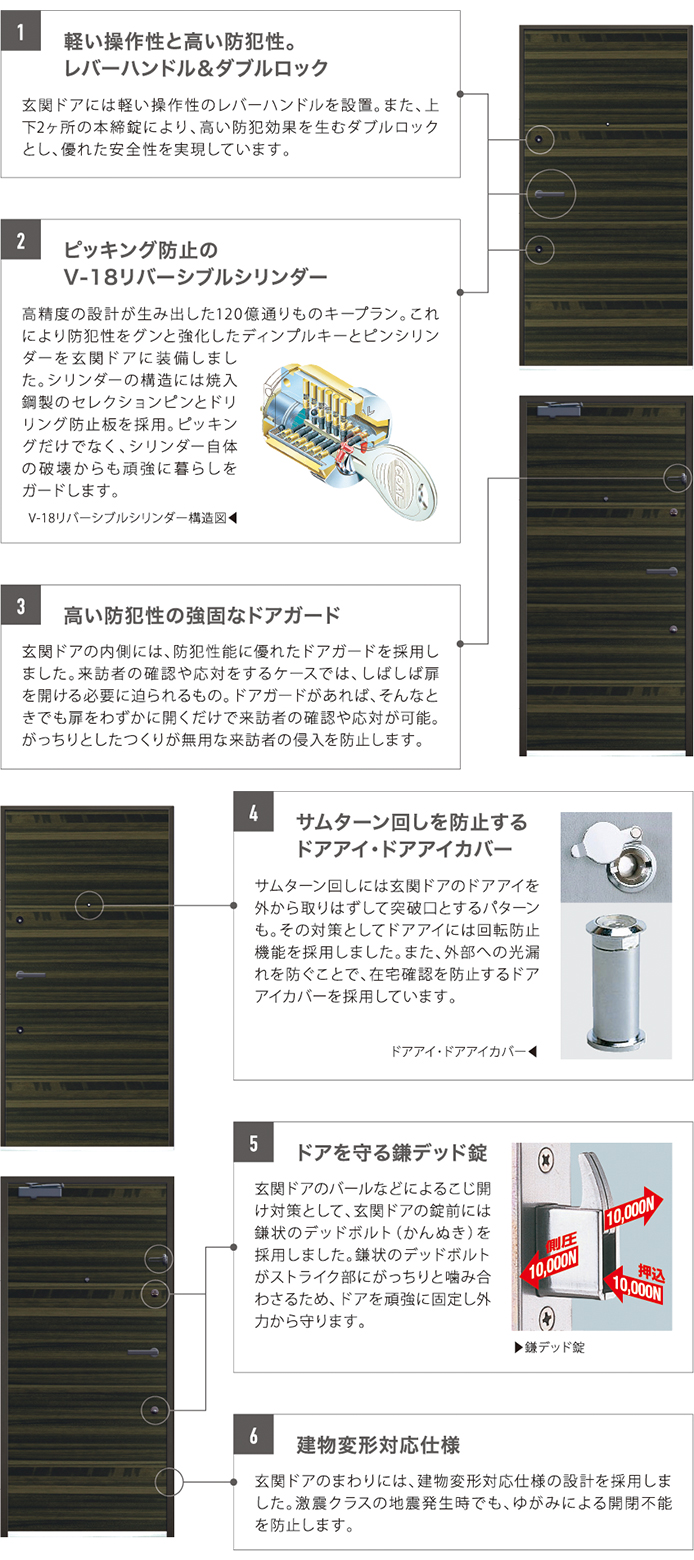 1

軽い操作性と高い防犯性。
レバーハンドル＆ダブルロック

玄関ドアには軽い操作性のレバーハンドルを設置。また、上下2ヶ所の本締錠により、高い防犯効果を生むダブルロックとし、優れた安全性を実現しています。

2

ピッキング防止の
V-18リバーシブルシリンダー

高精度の設計が生み出した120億通りものキープラン。これにより防犯性をグンと強化したディンプルキーとピンシリンダーを玄関ドアに装備しました。シリンダーの構造には焼入鋼製のセレクションピンとドリリング防止板を採用。ピッキングだけでなく、シリンダー自体の破壊からも頑強に暮らしをガードします。

V-18リバーシブルシリンダー構造図◀

3

高い防犯性の強固なドアガード

玄関ドアの内側には、防犯性能に優れたドアガードを採用しました。来訪者の確認や応対をするケースでは、しばしば扉を開ける必要に迫られるもの。ドアガードがあれば、そんなときでも扉をわずかに開くだけで来訪者の確認や応対が可能。がっちりとしたつくりが無用な来訪者の侵入を防止します。

4

サムターン回しを防止する
ドアアイ・ドアアイカバー

サムターン回しには玄関ドアのドアアイを外から取りはずして突破口とするパターンも。その対策としてドアアイには回転防止機能を採用しました。また、外部への光漏れを防ぐことで、在宅確認を防止するドアアイカバーを採用しています。

ドアアイ・ドアアイカバー◀

5

ドアを守る鎌デッド錠

玄関ドアのバールなどによるこじ開け対策として、玄関ドアの錠前には鎌状のデッドボルト（かんぬき）を採用しました。鎌状のデッドボルトがストライク部にがっちりと噛み合わさるため、ドアを頑強に固定し外力から守ります。

10,000N
側圧
10,000N
押込
10,000N

▶鎌デッド錠

6

建物変形対応仕様

玄関ドアのまわりには、建物変形対応仕様の設計を採用しました。激震クラスの地震発生時でも、ゆがみによる開閉不能を防止します。